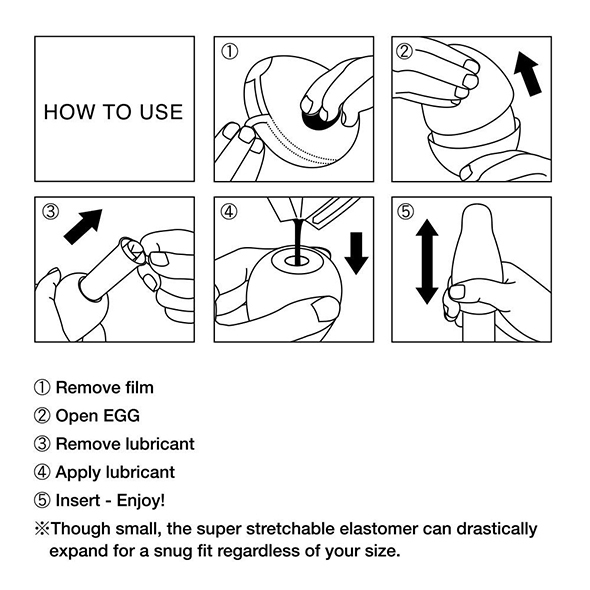 HOW TO USE

①

②

③

④

⑤

① Remove film

② Open EGG

③ Remove lubricant

④ Apply lubricant

⑤ Insert - Enjoy!

※Though small, the super stretchable elastomer can drastically expand for a snug fit regardless of your size.